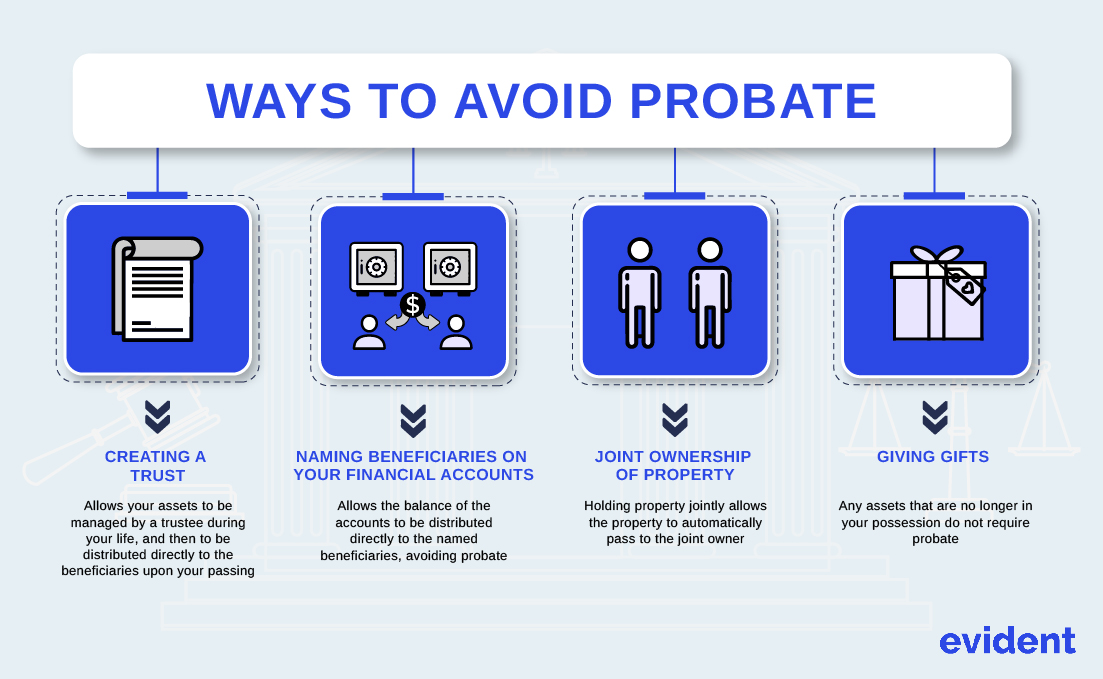 WAYS TO AVOID PROBATE

$

CREATING A TRUST

Allows your assets to be managed by a trustee during your life, and then to be distributed directly to the beneficiaries upon your passing

NAMING BENEFICIARIES ON YOUR FINANCIAL ACCOUNTS

Allows the balance of the accounts to be distributed directly to the named beneficiaries, avoiding probate

JOINT OWNERSHIP OF PROPERTY

Holding property jointly allows the property to automatically pass to the joint owner

GIVING GIFTS

Any assets that are no longer in your possession do not require probate

evident